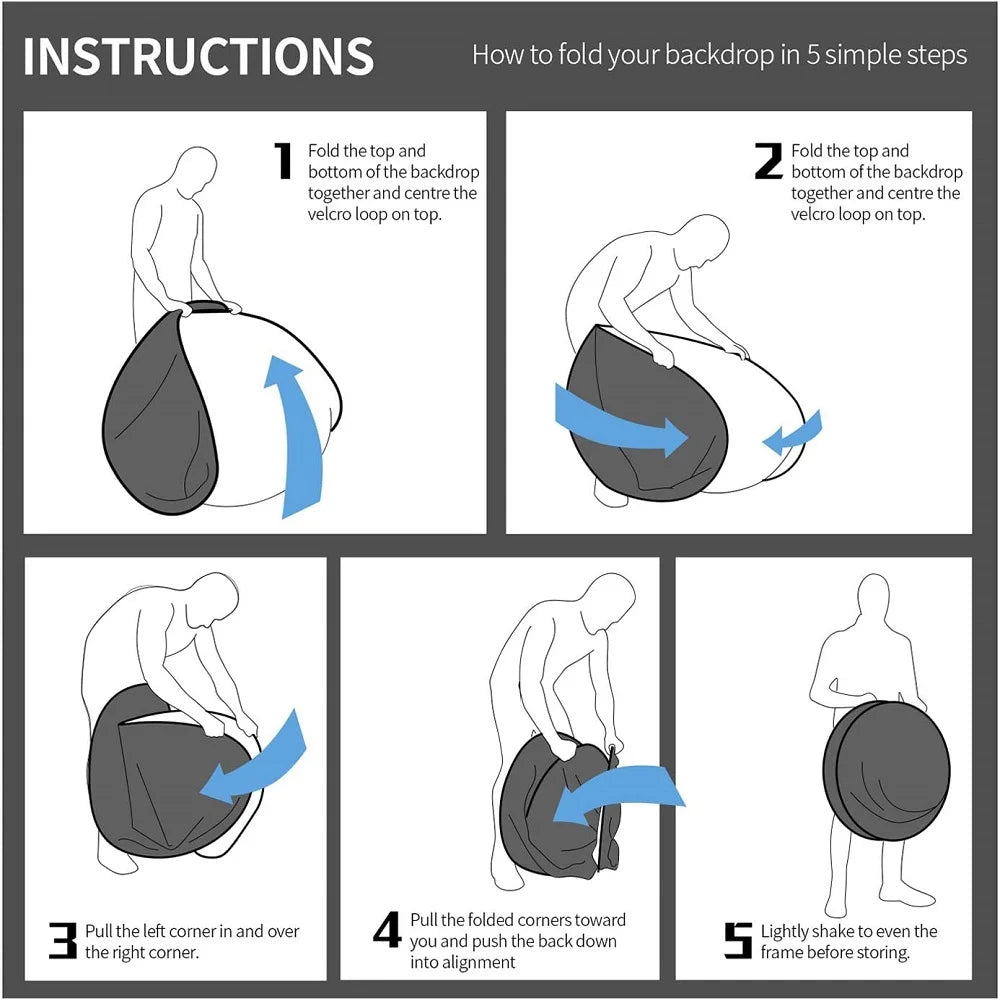 INSTRUCTIONS

How to fold your backdrop in 5 simple steps

1 Fold the top and bottom of the backdrop together and centre the velcro loop on top.

2 Fold the top and bottom of the backdrop together and centre the velcro loop on top.

3 Pull the left corner in and over the right corner.

4 Pull the folded corners toward you and push the back down into alignment

5 Lightly shake to even the frame before storing.