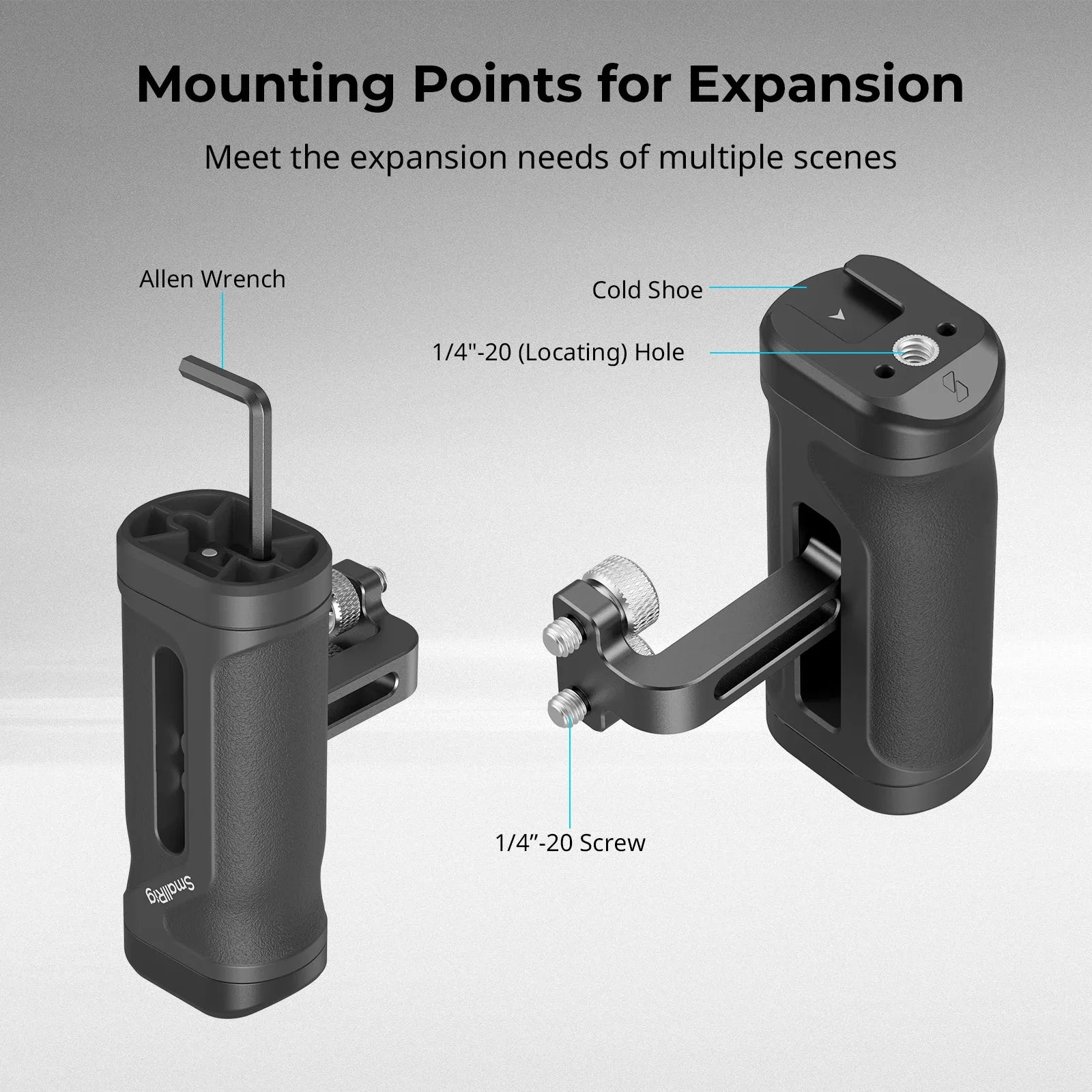 Mounting Points for Expansion

Meet the expansion needs of multiple scenes

Allen Wrench

Cold Shoe

1/4"-20 (Locating) Hole

1/4”-20 Screw

SmallRig