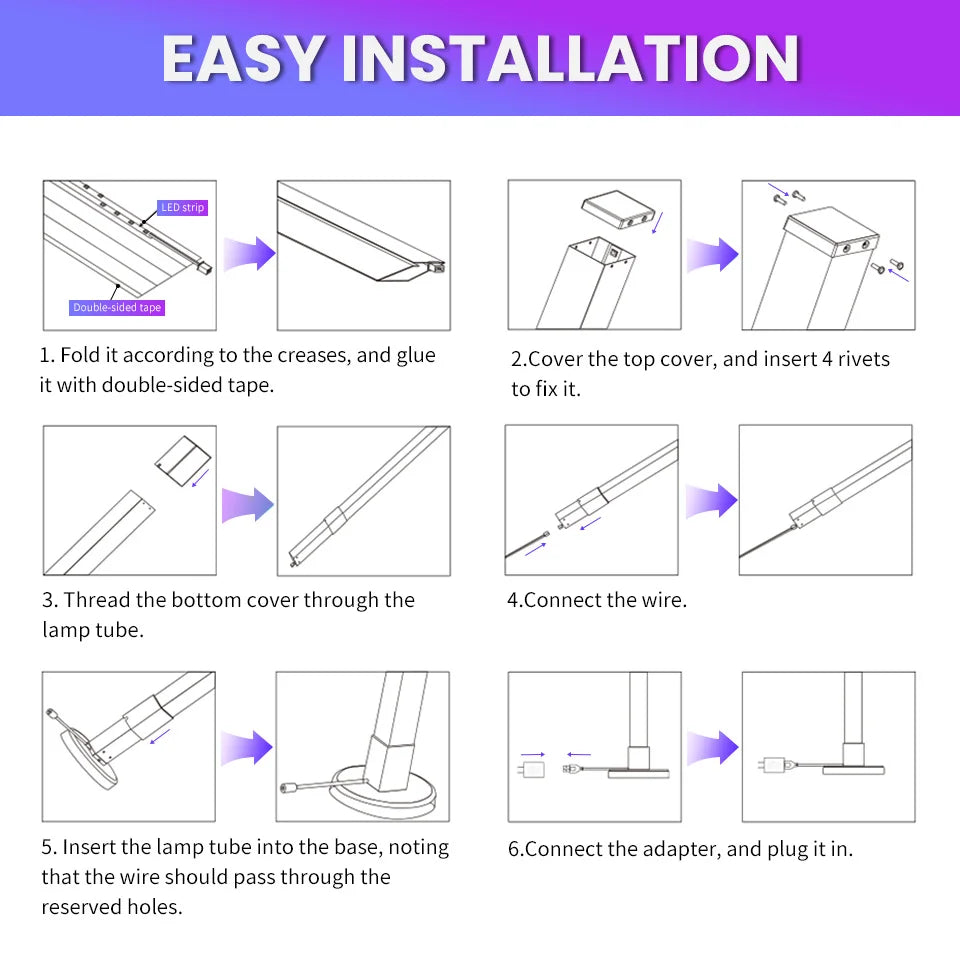 EASY INSTALLATION

LED strip

Double-sided tape

1. Fold it according to the creases, and glue it with double-sided tape.

2.Cover the top cover, and insert 4 rivets to fix it.

3. Thread the bottom cover through the lamp tube.

4.Connect the wire.

5. Insert the lamp tube into the base, noting that the wire should pass through the reserved holes.

6.Connect the adapter, and plug it in.